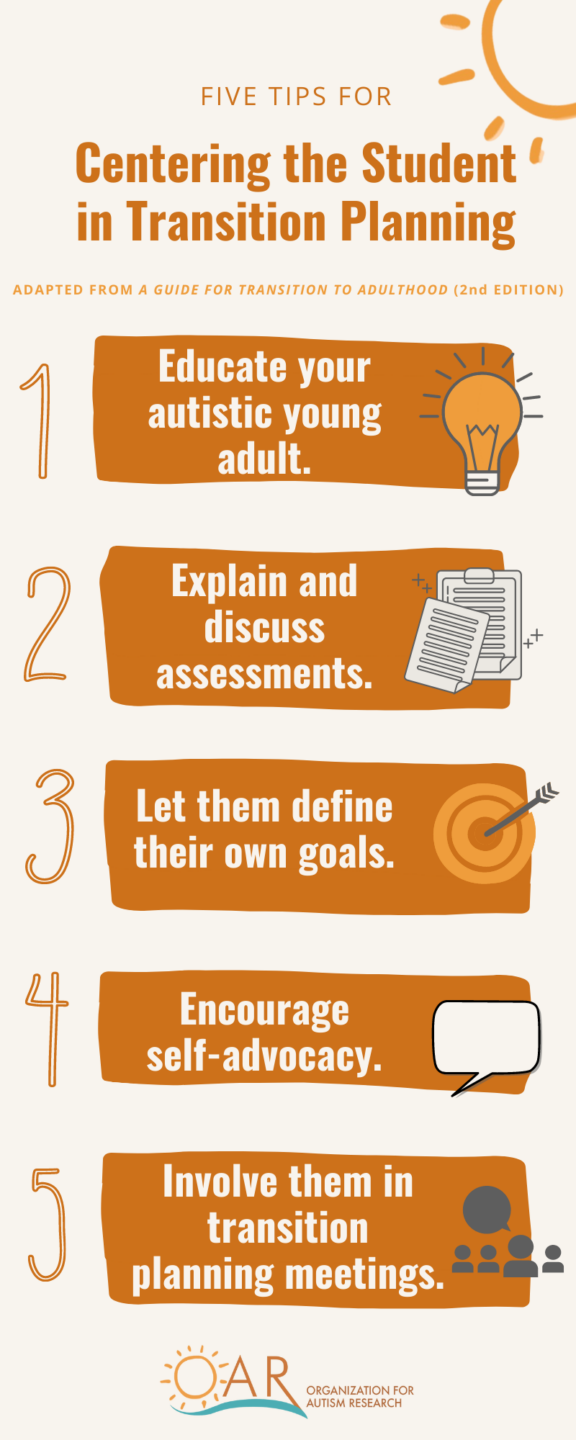 FIVE TIPS FOR

Centering the Student in Transition Planning

ADAPTED FROM A GUIDE FOR TRANSITION TO ADULTHOOD (2nd EDITION)

1

Educate your autistic young adult.

2

Explain and discuss assessments.

3

Let them define their own goals.

4

Encourage self-advocacy.

5

Involve them in transition planning meetings.

OAR

ORGANIZATION FOR AUTISM RESEARCH